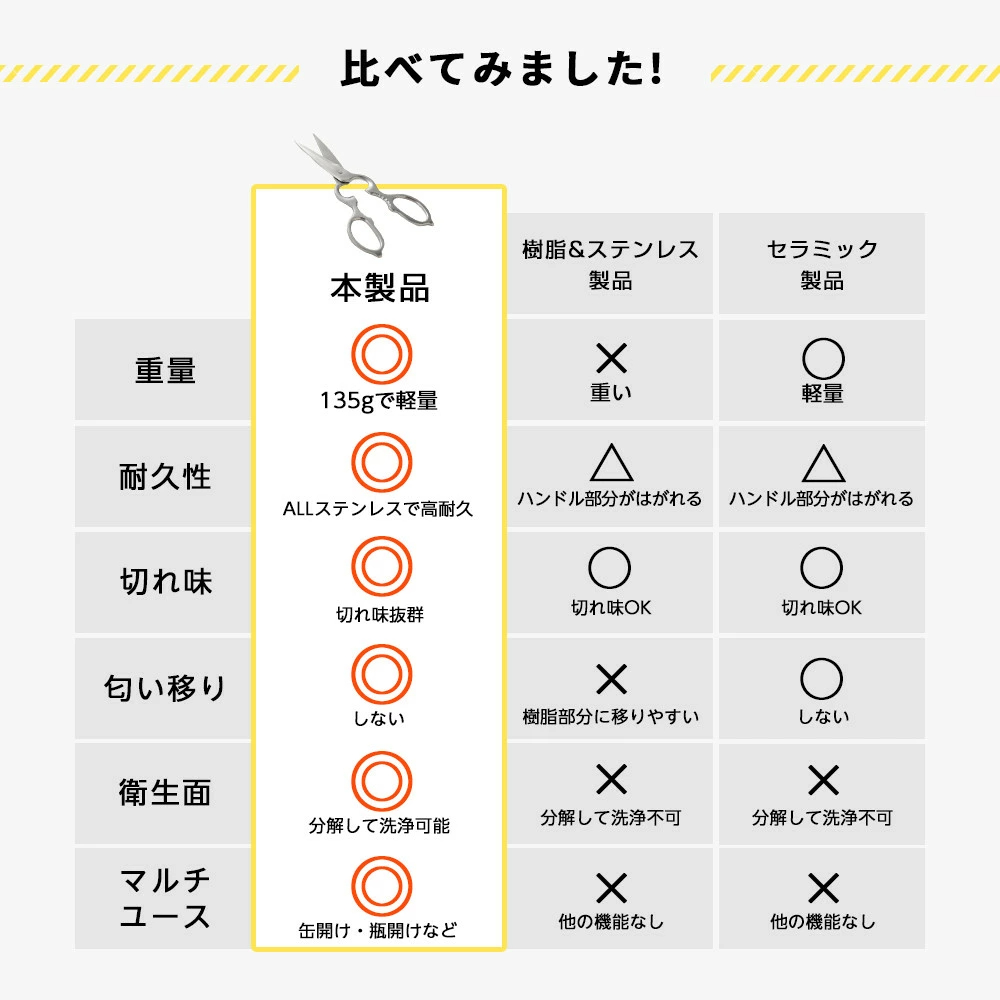 比べてみました!

| | 本製品 | 樹脂&ステンレス製品 | セラミック製品 |
|---|---|---|---|
| 重量 | ◎ 135gで軽量 | × 重い | ○ 軽量 |
| 耐久性 | ◎ ALLステンレスで高耐久 | △ ハンドル部分がはがれる | △ ハンドル部分がはがれる |
| 切れ味 | ◎ 切れ味抜群 | ○ 切れ味OK | ○ 切れ味OK |
| 匂い移り | ◎ しない | × 樹脂部分に移りやすい | ○ しない |
| 衛生面 | ◎ 分解して洗浄可能 | × 分解して洗浄不可 | × 分解して洗浄不可 |
| マルチユース | ◎ 缶開け・瓶開けなど | × 他の機能なし | × 他の機能なし |